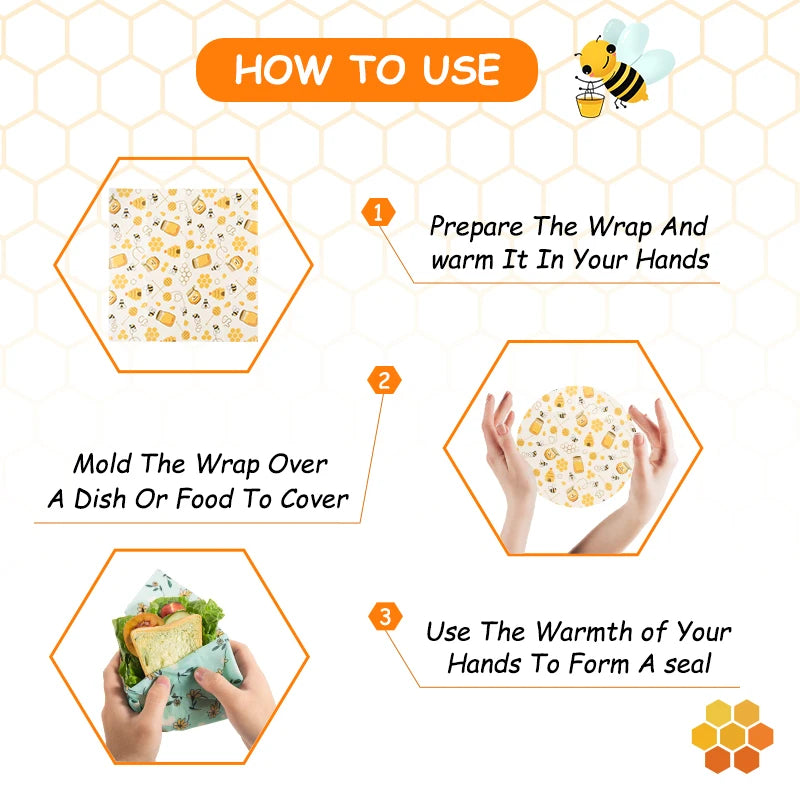 HOW TO USE

1

Prepare The Wrap And warm It In Your Hands

2

Mold The Wrap Over A Dish Or Food To Cover

3

Use The Warmth of Your Hands To Form A seal